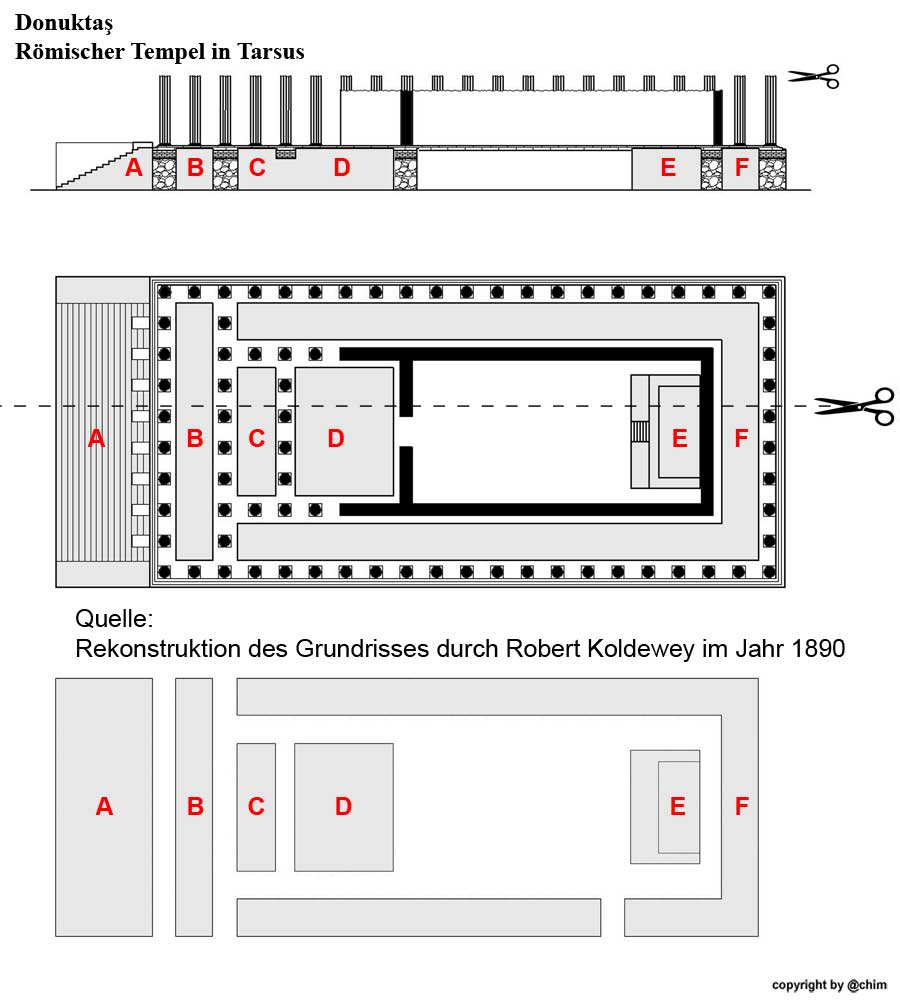 Donuktaş
Römischer Tempel in Tarsus

A B C D E F

A B C D E F

Quelle:
Rekonstruktion des Grundrisses durch Robert Koldewey im Jahr 1890

A B C D E F

copyright by @chim